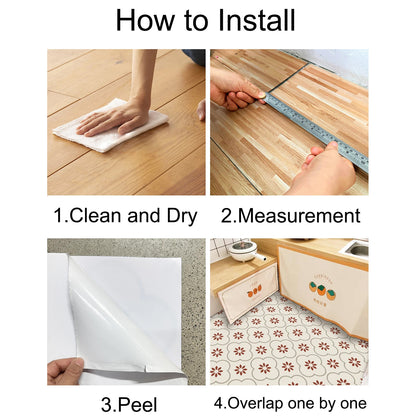 How to Install

1.Clean and Dry

2.Measurement

3.Peel

4.Overlap one by one